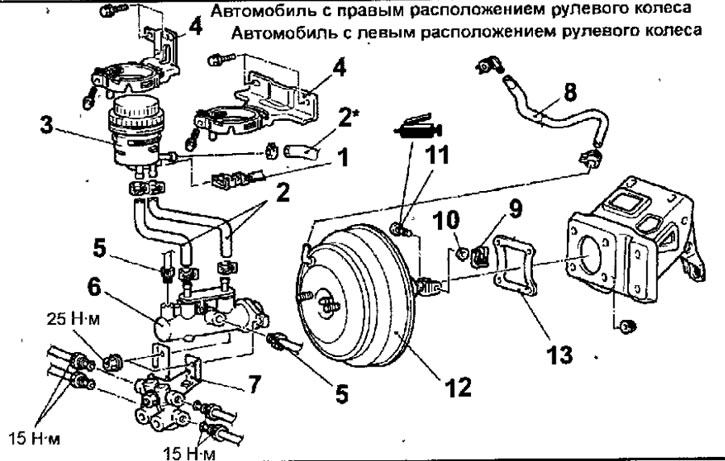 Автомобиль с правым расположением рулевого колеса
Автомобиль с левым расположением рулевого колеса

4
4
8
3
2*
1
11
2
10
9
5
6
25 Н·м
13
7
5
12
15 Н·м
15 Н·м