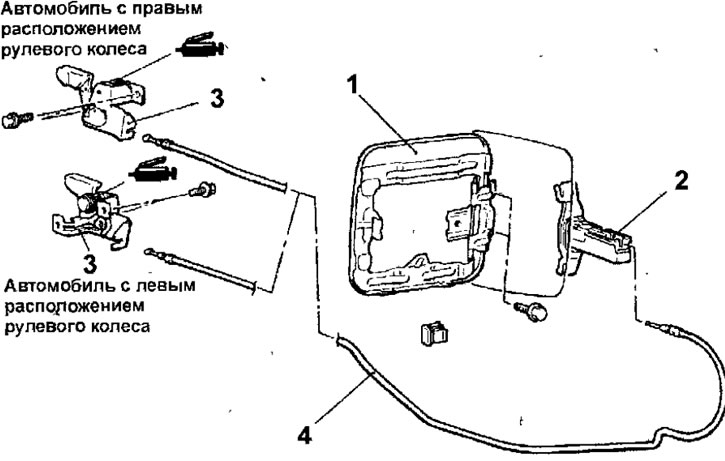 Автомобиль с правым расположением рулевого колеса

3

1

2

3

Автомобиль с левым расположением рулевого колеса

4