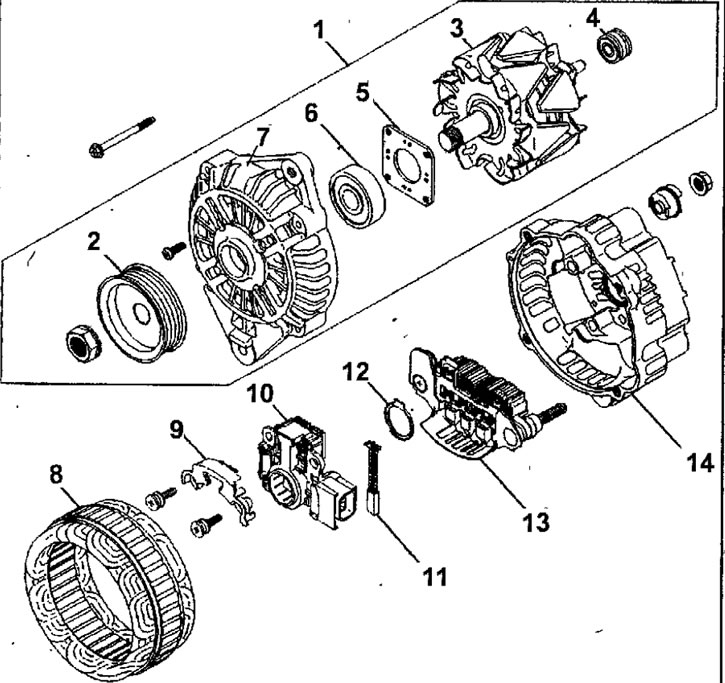 1
3
4
5
6
7
2
12
10
9
8
14
13
11