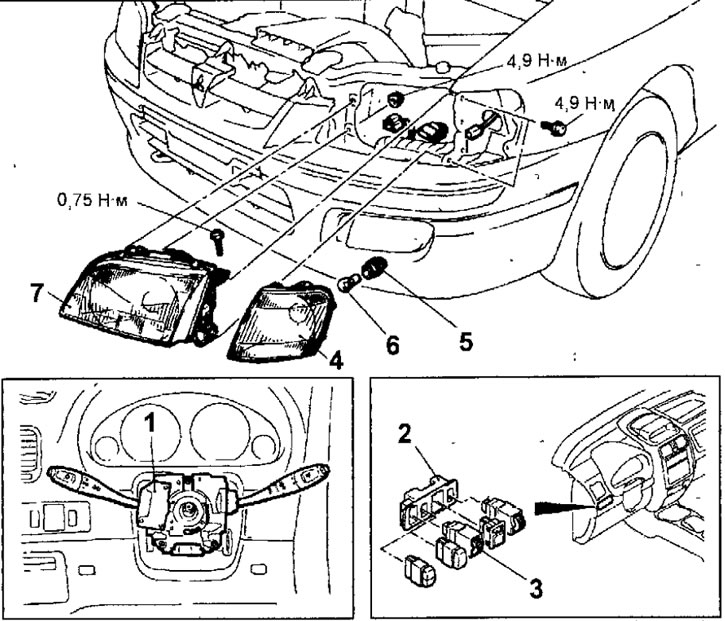 4,9 Н·м
4,9 Н·м
0,75 Н·м
7
4
6
5
1
2
3