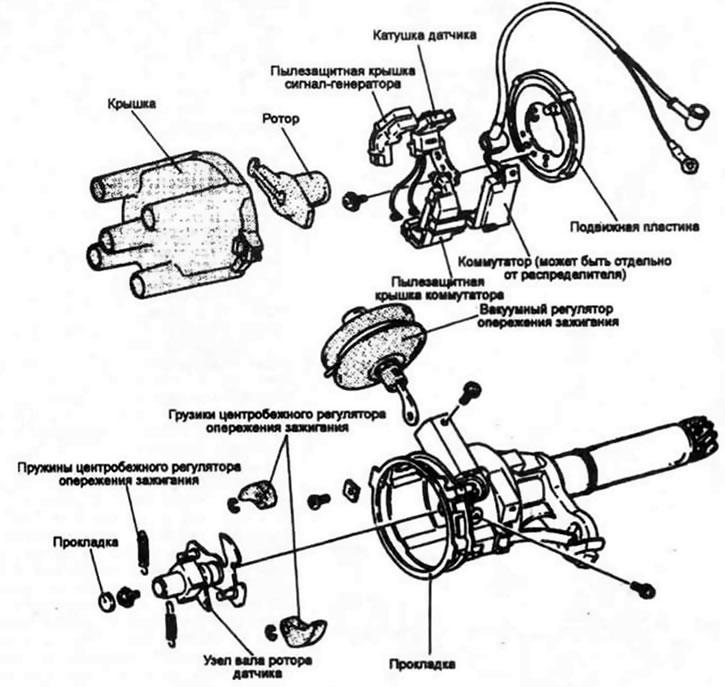 Катушка датчика

Пылезащитная крышка сигнал-генератора

Крышка

Ротор

Подвижная пластина

Коммутатор (может быть отдельно от распределителя)

Пылезащитная крышка коммутатора

Вакуумный регулятор опережения зажигания

Грузики центробежного регулятора опережения зажигания

Пружины центробежного регулятора опережения зажигания

Прокладка

Узел вала ротора датчика

Прокладка