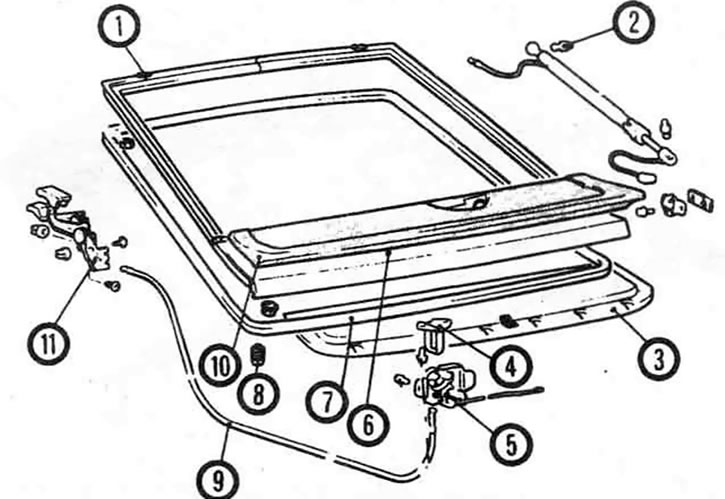 1
2
11
10
8
7
6
4
3
5
9