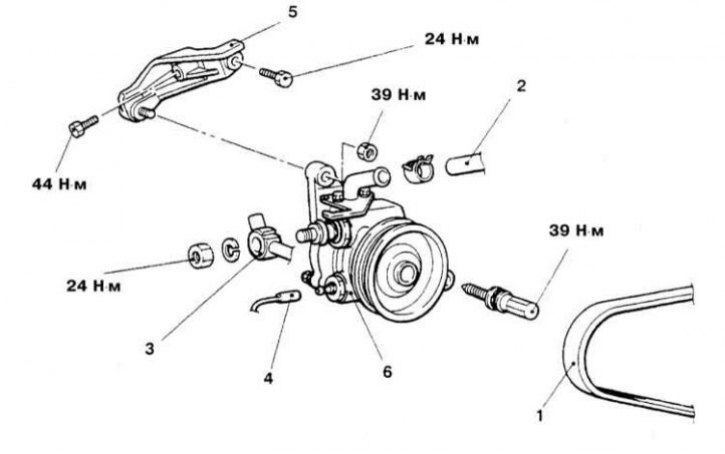 5
24 Н·м
39 Н·м
2
44 Н·м
39 Н·м
24 Н·м
3
4
6
1