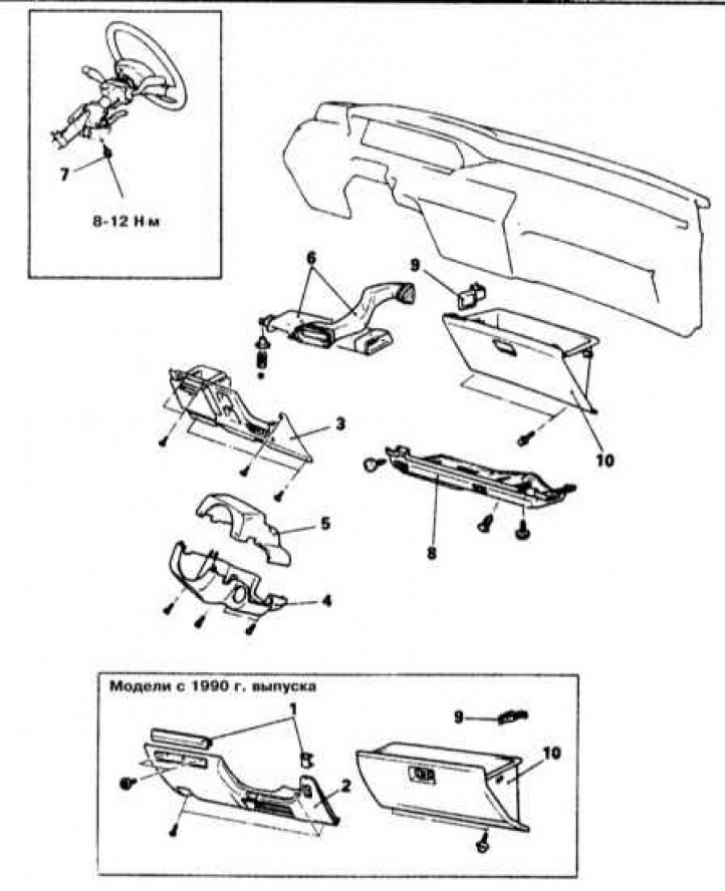 7

8-12 Н м

6

9

3

10

5

8

4

Модели с 1990 г. выпуска

1

9

10

2