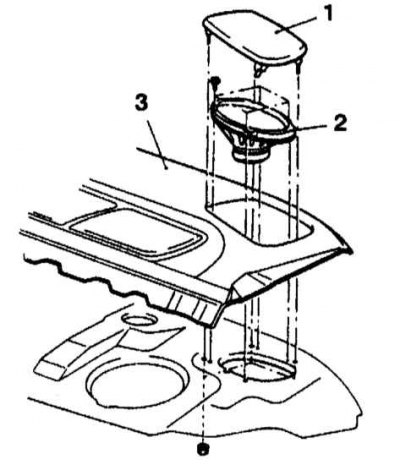 1
3
2