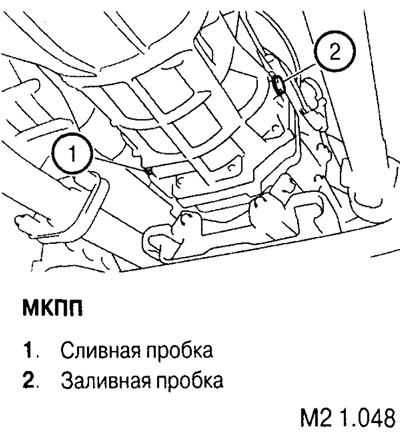 2

1

МКПП

1. Сливная пробка
2. Заливная пробка

M2 1.048