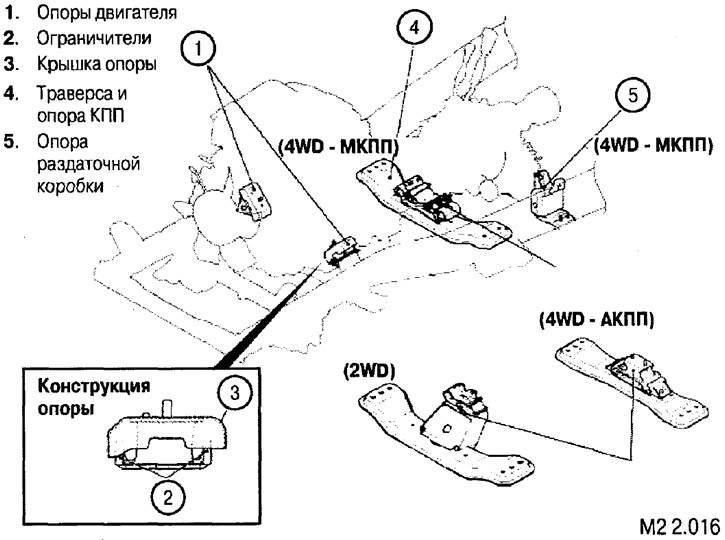 1. Опоры двигателя
2. Ограничители
3. Крышка опоры
4. Траверса и опора КПП
5. Опора раздаточной коробки

1

4

5

(4WD - МКПП)

(4WD - МКПП)

(4WD - АКПП)

(2WD)

Конструкция опоры

3

2

M2 2.016