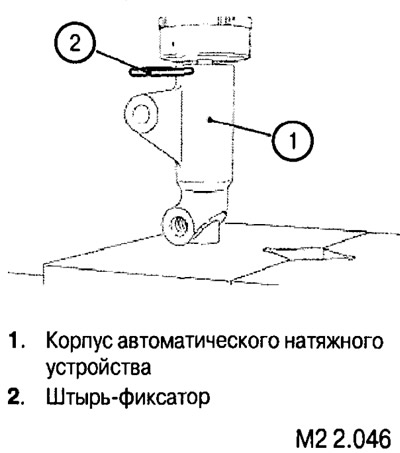 2

1

1. Корпус автоматического натяжного устройства
2. Штырь-фиксатор

M2 2.046