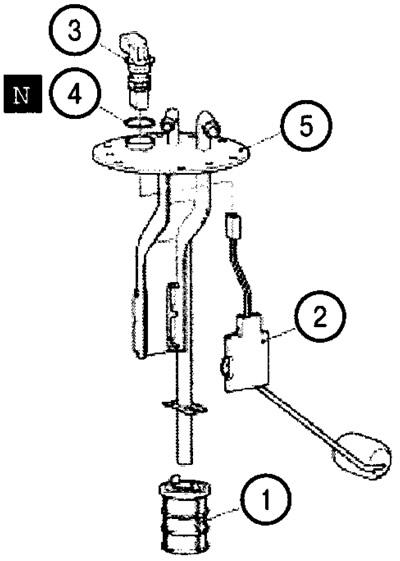 3
N
4
5
2
1