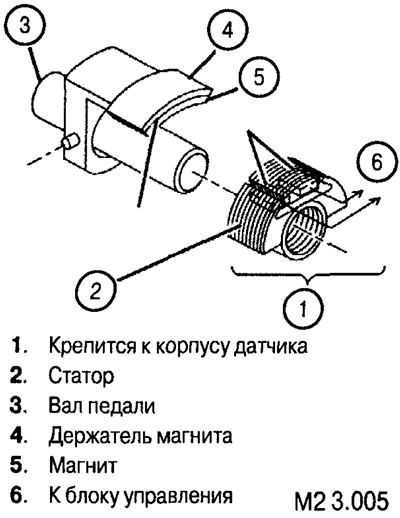 3
4
5
6
2
1

1. Крепится к корпусу датчика
2. Статор
3. Вал педали
4. Держатель магнита
5. Магнит
6. К блоку управления

M2 3.005