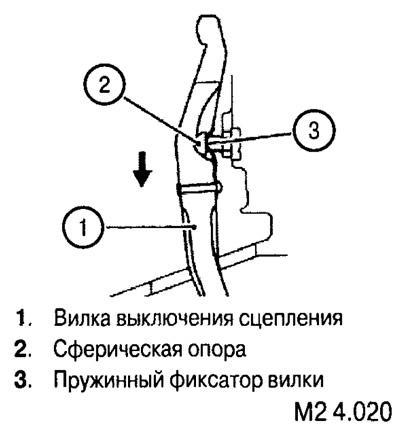 2

3

1

1. Вилка выключения сцепления
2. Сферическая опора
3. Пружинный фиксатор вилки

M2 4.020