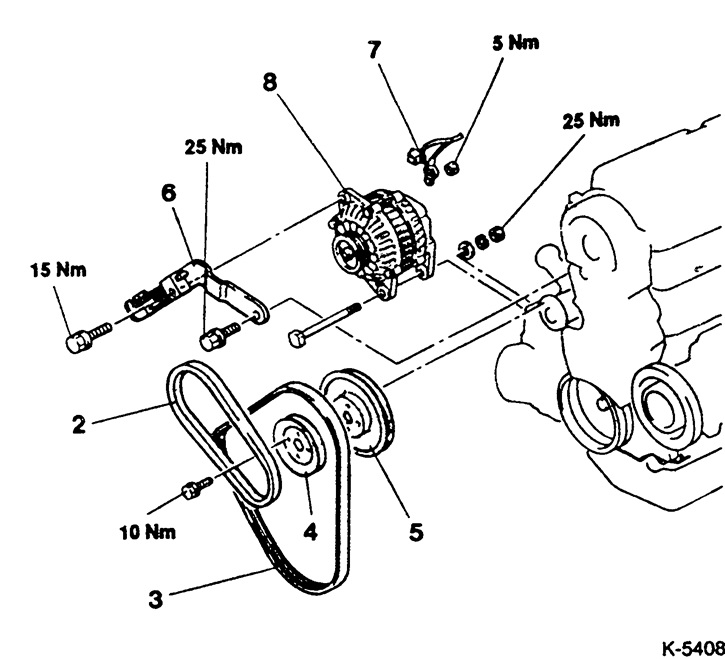 7
5 Nm
8
25 Nm
25 Nm
6
15 Nm
2
10 Nm
4
5
3
K-5408