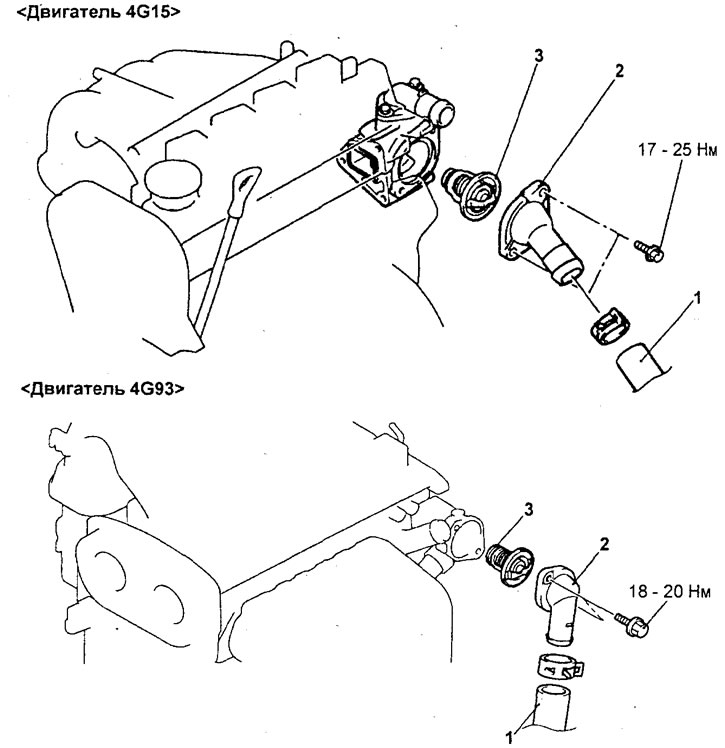 <Двигатель 4G15>

3
2
17 - 25 Нм
1

<Двигатель 4G93>

3
2
18 - 20 Нм
1