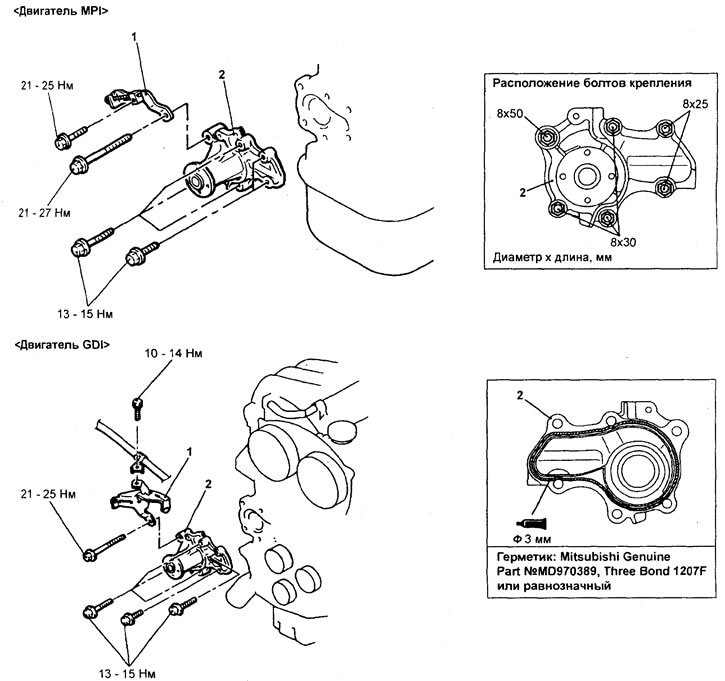 <Двигатель MPI>

1

2

21 - 25 Нм

21 - 27 Нм

13 - 15 Нм

Расположение болтов крепления

8x50

8x25

2

8x30

Диаметр x длина, мм

<Двигатель GDI>

10 - 14 Нм

1

2

21 - 25 Нм

13 - 15 Нм

2

Ф 3 мм

Герметик: Mitsubishi Genuine Part №MD970389, Three Bond 1207F или равнозначный