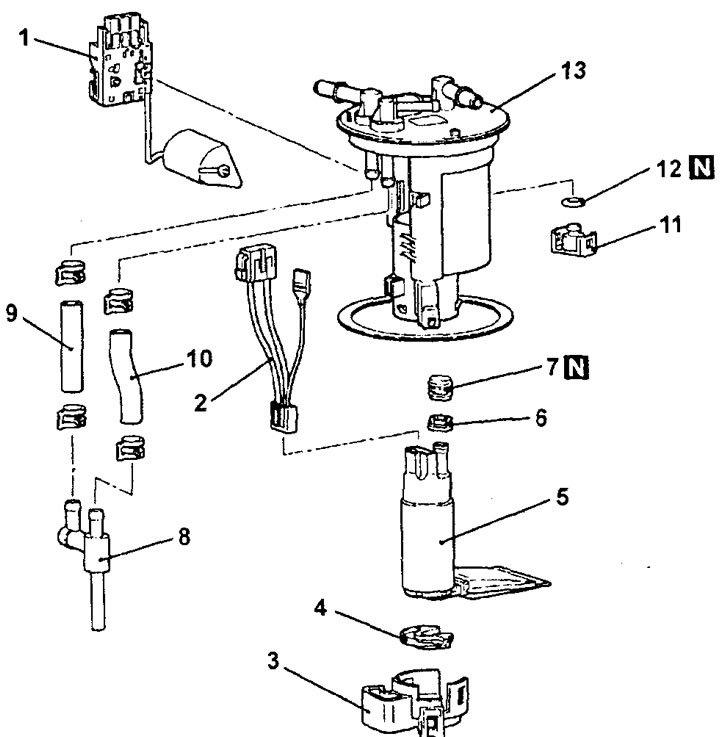 1
13
12 N
11
9
10
2
7 N
6
5
8
4
3