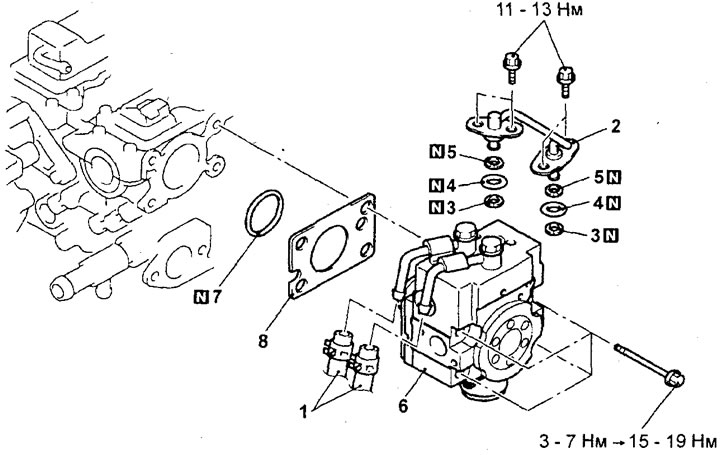 11 - 13 Нм

2

N 5
N 4
N 3

5 N
4 N
3 N

N 7

8

1

6

3 - 7 Нм → 15 - 19 Нм