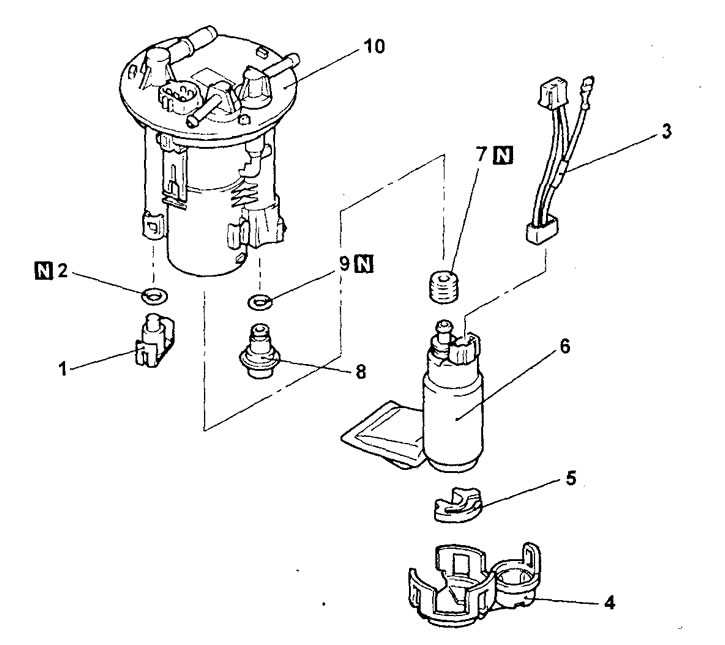 10
3
7 N
N 2
9 N
1
8
6
5
4