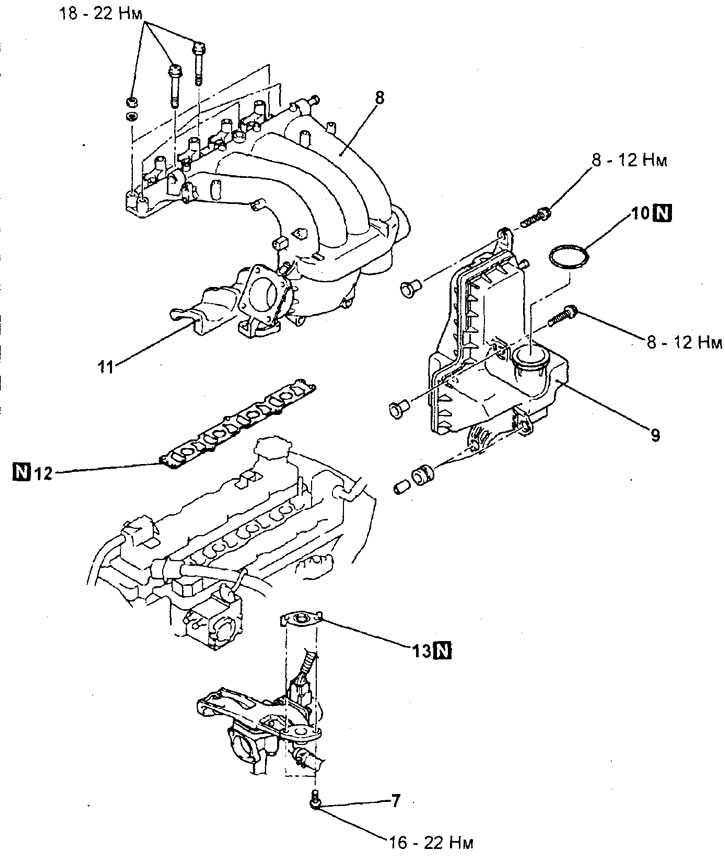 18 - 22 Нм

8

8 - 12 Нм

10 N

8 - 12 Нм

11

9

N 12

13 N

7

16 - 22 Нм