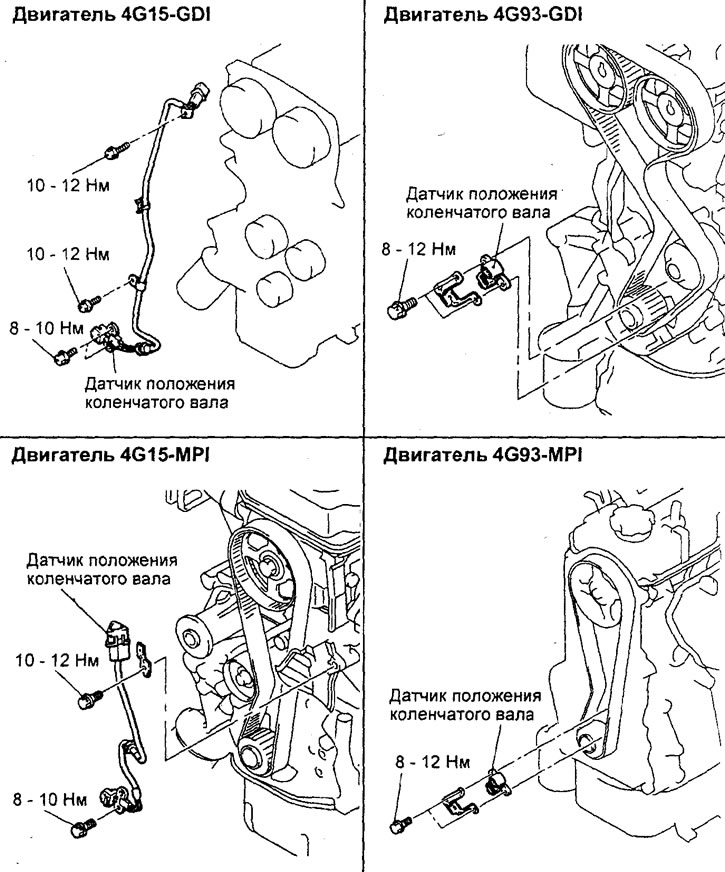 Двигатель 4G15-GDI

10 - 12 Нм

10 - 12 Нм

8 - 10 Нм

Датчик положения коленчатого вала

Двигатель 4G93-GDI

Датчик положения коленчатого вала

8 - 12 Нм

Двигатель 4G15-MPI

Датчик положения коленчатого вала

10 - 12 Нм

8 - 10 Нм

Двигатель 4G93-MPI

Датчик положения коленчатого вала

8 - 12 Нм