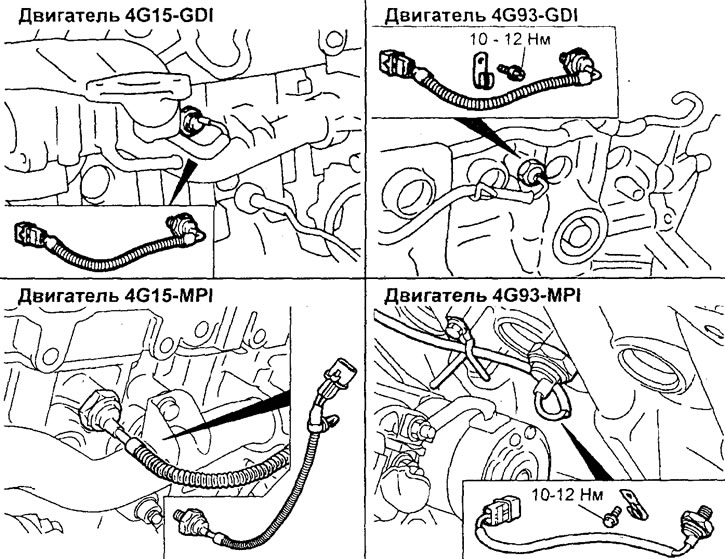 Двигатель 4G15-GDI

Двигатель 4G93-GDI

10 - 12 Нм

Двигатель 4G15-MPI

Двигатель 4G93-MPI

10-12 Нм