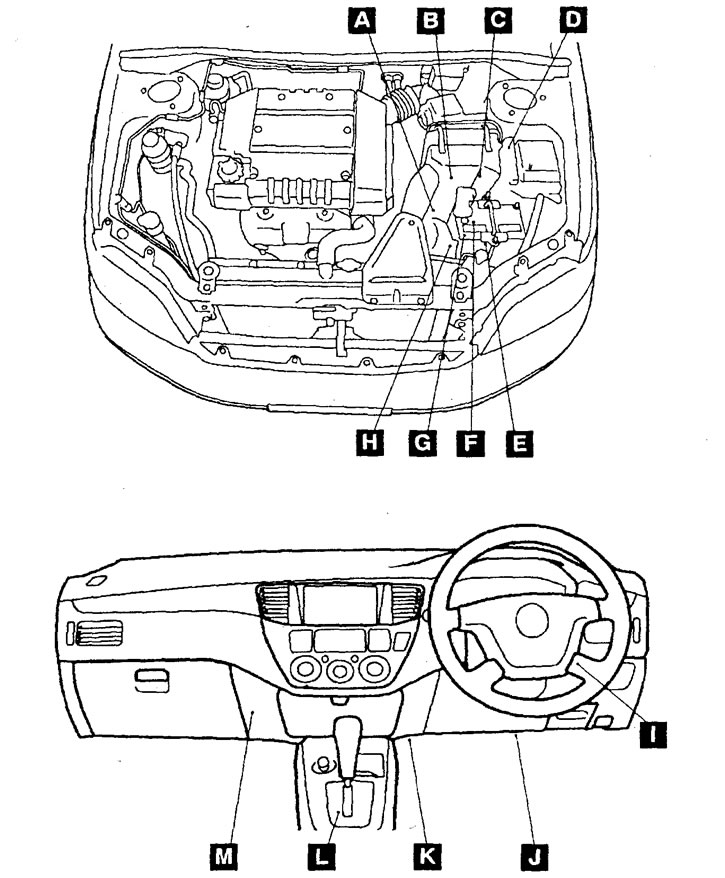 A B C D

H G F E

I

M L K J