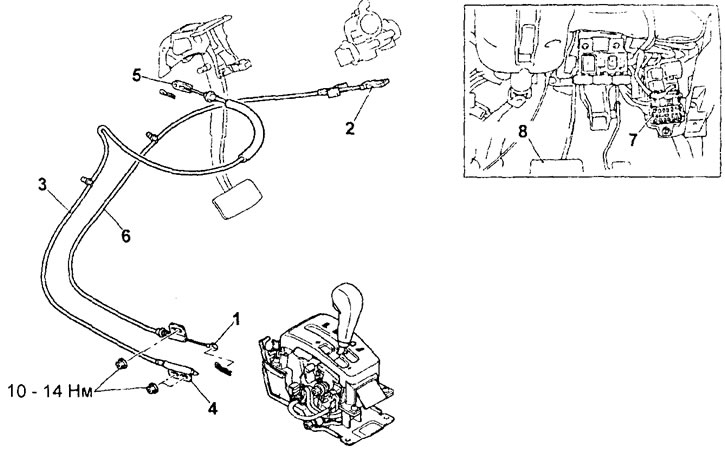 5
2
3
6
1
10 - 14 Нм
4
8
7