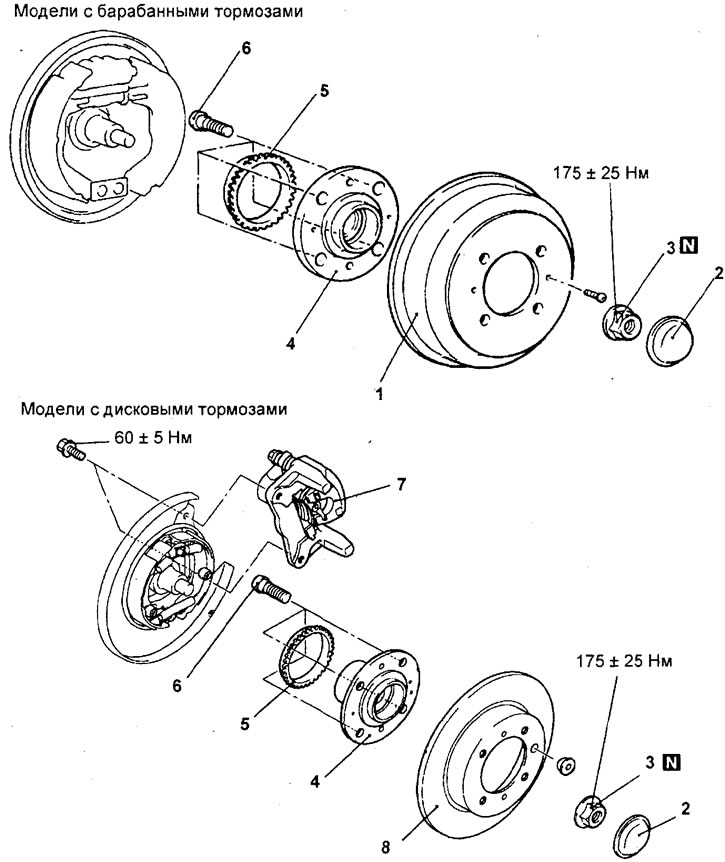 Модели с барабанными тормозами

6

5

175 ± 25 Нм

3 N

2

4

1

Модели с дисковыми тормозами

60 ± 5 Нм

7

6

5

4

175 ± 25 Нм

3 N

2

8