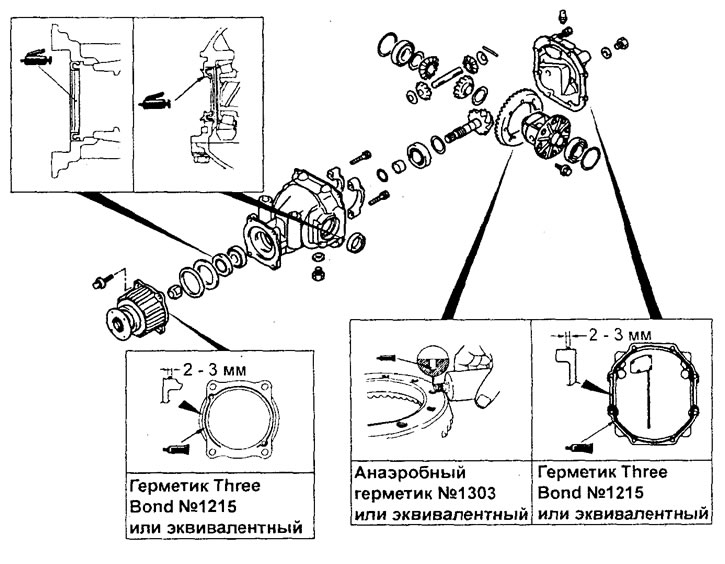 2 - 3 мм

Герметик Three Bond №1215 или эквивалентный

Анаэробный герметик №1303 или эквивалентный

2 - 3 мм

Герметик Three Bond №1215 или эквивалентный