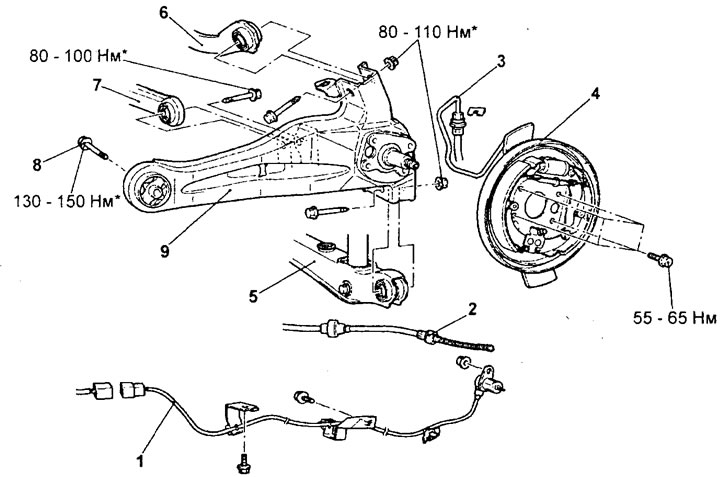 6
80 - 110 Нм*
80 - 100 Нм*
3
7
4
8
130 - 150 Нм*
9
5
55 - 65 Нм
2
1