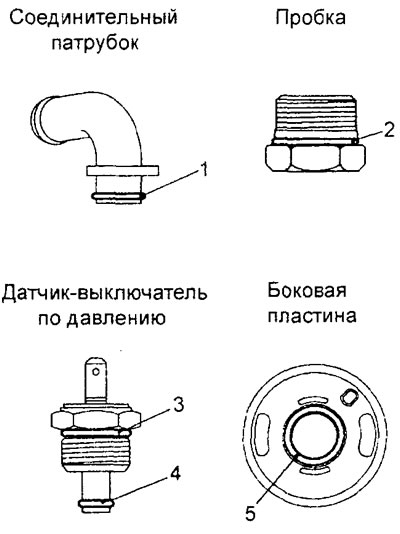 Соединительный патрубок

Пробка

1

2

Датчик-выключатель по давлению

Боковая пластина

3

4

5