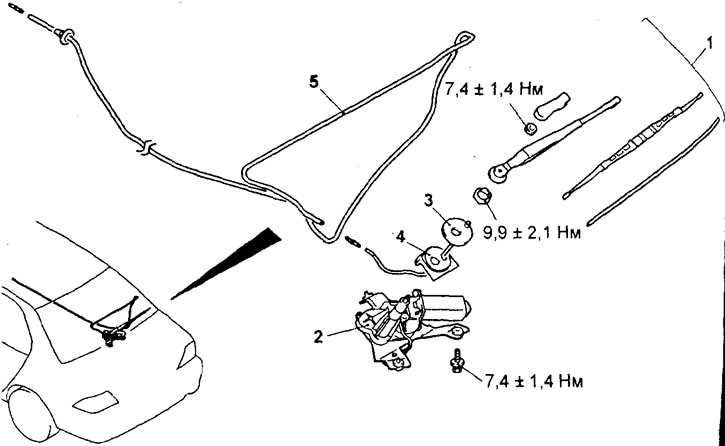 1
5
7,4 ± 1,4 Нм
3
9,9 ± 2,1 Нм
4
2
7,4 ± 1,4 Нм