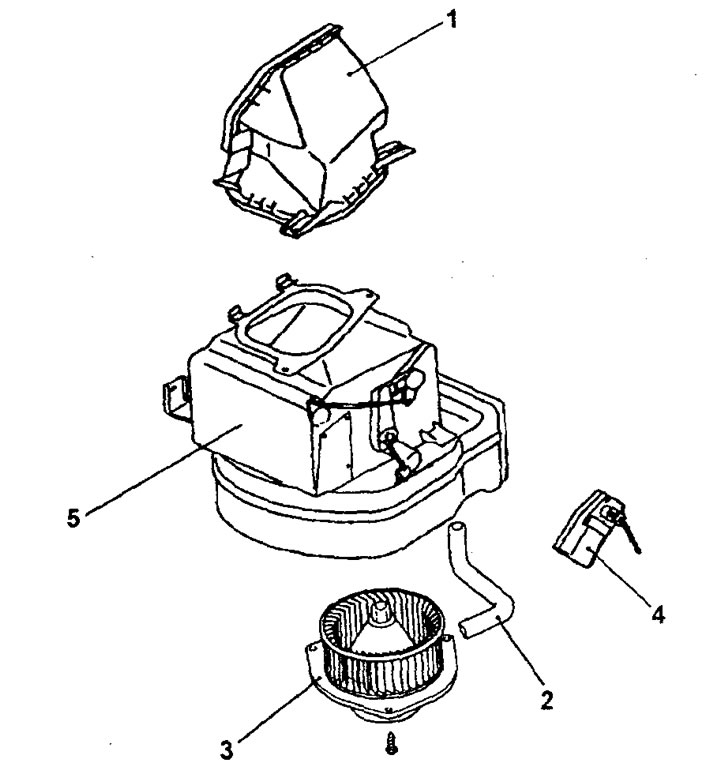 1

5

4

2

3