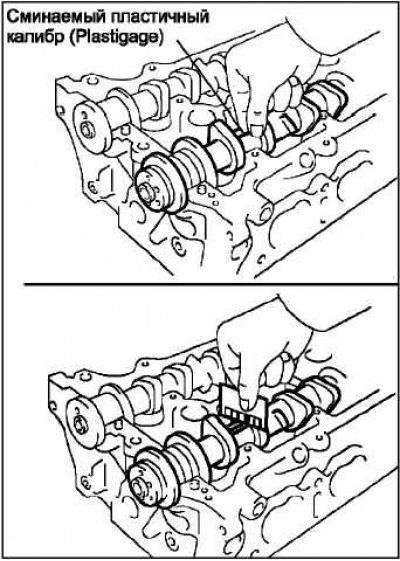 Сминаемый пластичный калибр (Plastigage)