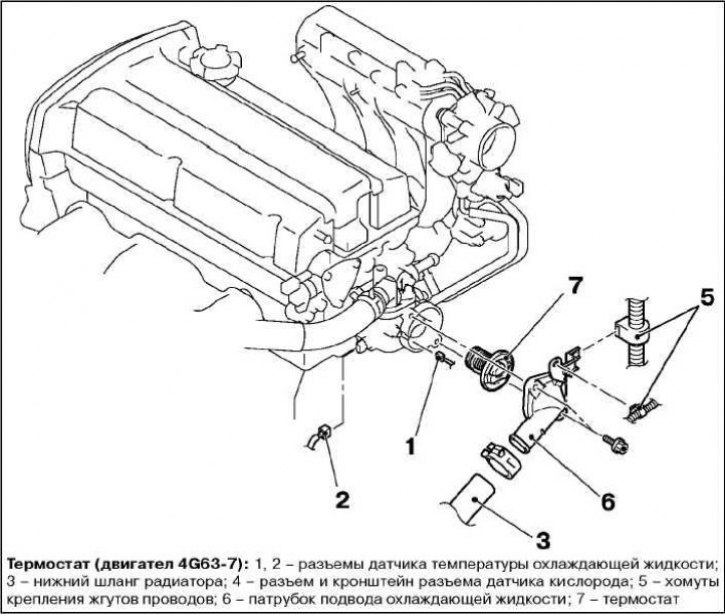 7
5
1
2
6
3

Термостат (двигател 4G63-7): 1, 2 – разъемы датчика температуры охлаждающей жидкости; 3 – нижний шланг радиатора; 4 – разъем и кронштейн разъема датчика кислорода; 5 – хомуты крепления жгутов проводов; 6 – патрубок подвода охлаждающей жидкости; 7 – термостат