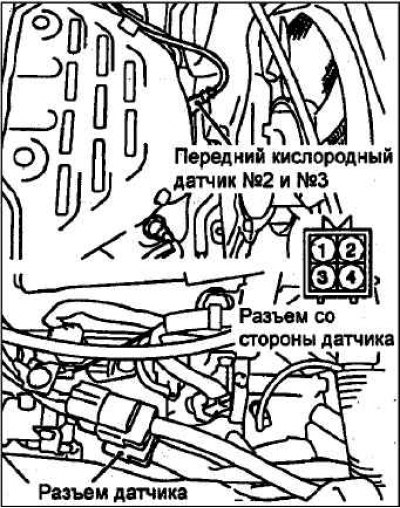 Передний кислородный датчик №2 и №3

1
2
3
4

Разъем со стороны датчика

Разъем датчика