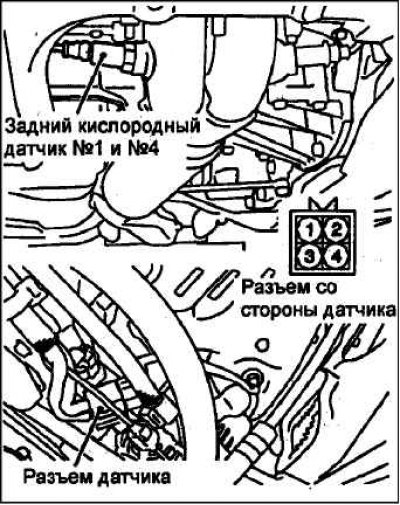 Задний кислородный датчик №1 и №4

1 2
3 4

Разъем со стороны датчика

Разъем датчика