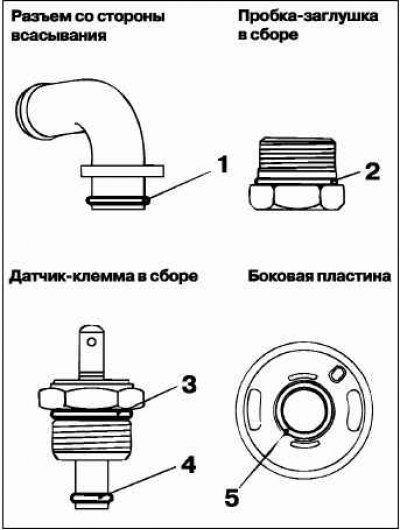 Разъем со стороны всасывания

Пробка-заглушка в сборе

1

2

Датчик-клемма в сборе

Боковая пластина

3

4

5