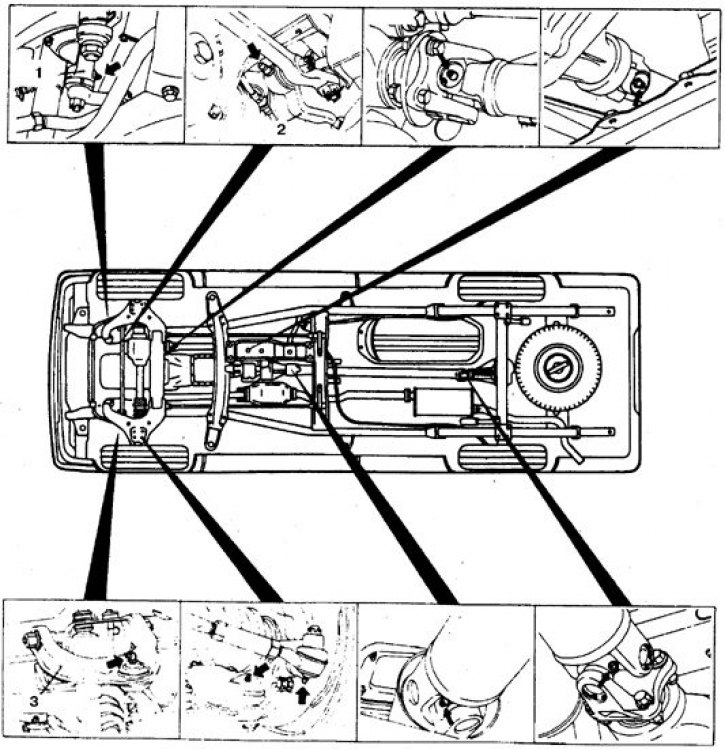 1

2

3