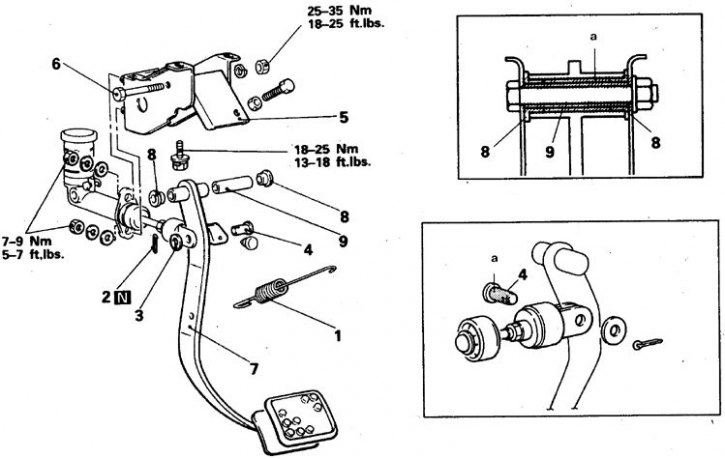 25–35 Nm
18–25 ft.lbs.

6

5

8

18–25 Nm
13–18 ft.lbs.

8

9

7–9 Nm
5–7 ft.lbs.

4

2 N

3

1

7

a

8

9

8

a

4