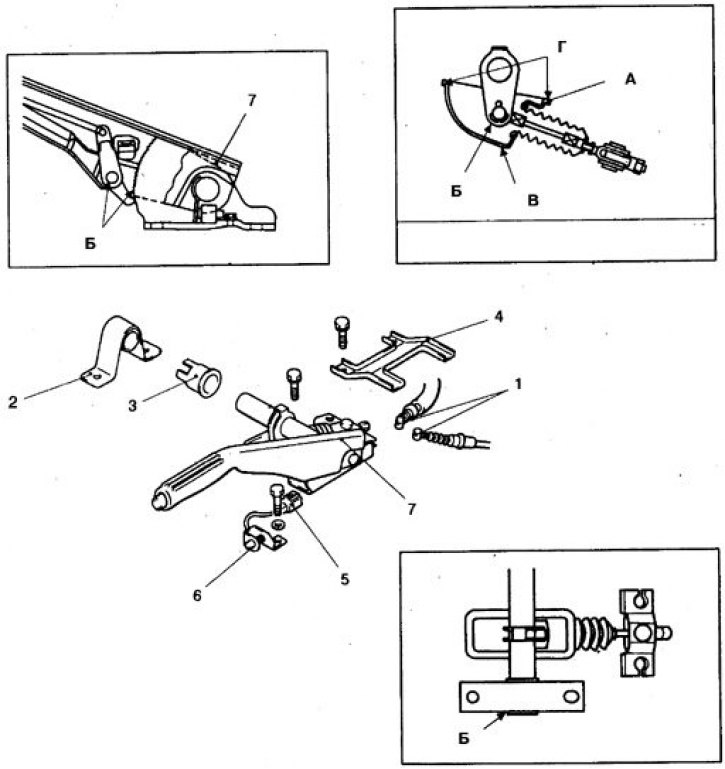 7
Б

Г
А
Б
В

4
2
3
1
7
5
6

Б