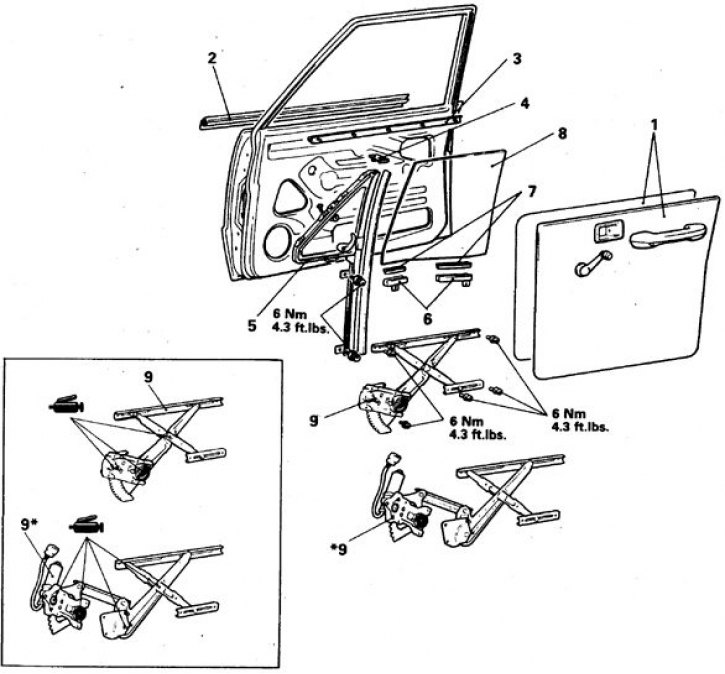 2
3
4
8
1
7
5
6 Nm
4.3 ft.lbs.
6
9
9
6 Nm
4.3 ft.lbs.
6 Nm
4.3 ft.lbs.
9*
*9