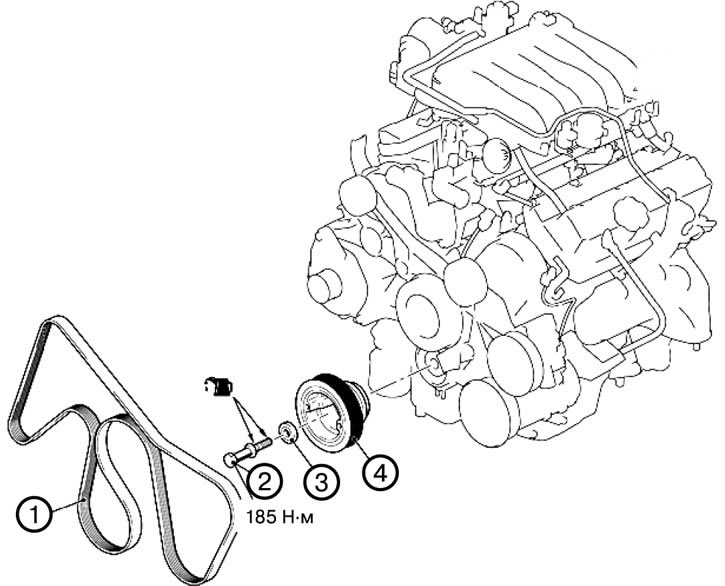 1
2
3
4
185 Н·м