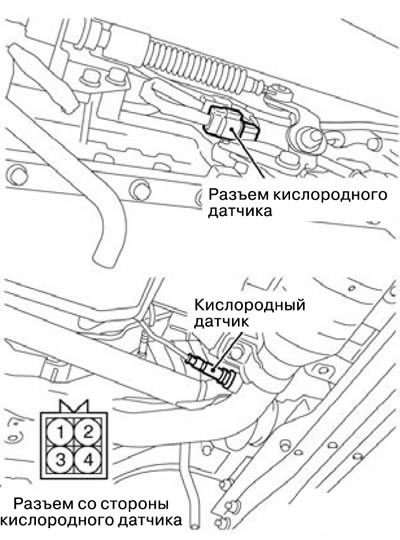 Разъем кислородного датчика

Кислородный датчик

1 2
3 4

Разъем со стороны кислородного датчика