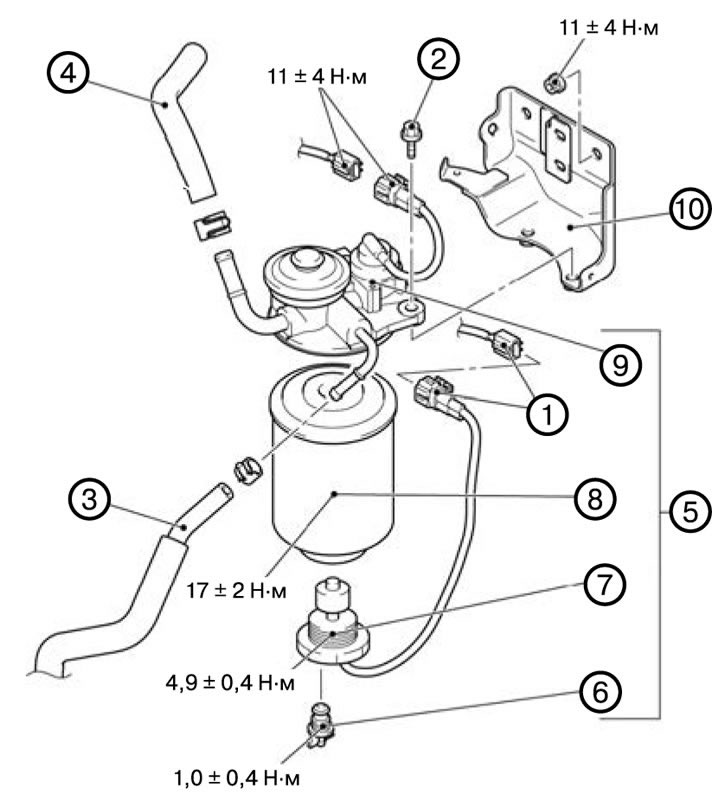 11 ± 4 Н·м

4

11 ± 4 Н·м

2

10

9

1

8

3

5

17 ± 2 Н·м

7

4,9 ± 0,4 Н·м

6

1,0 ± 0,4 Н·м