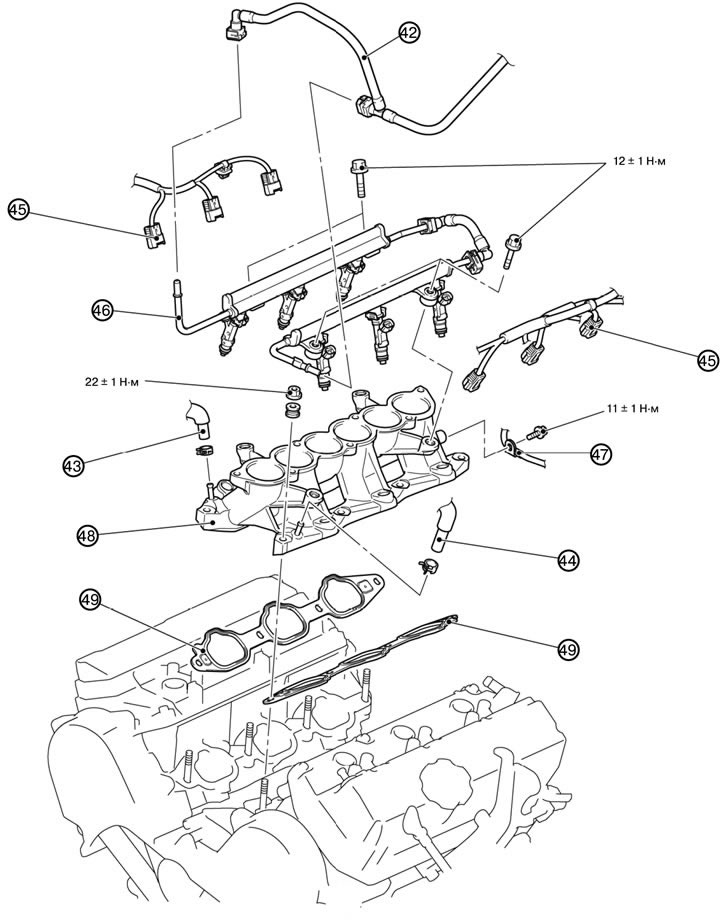 42
12 ± 1 Н·м
45
46
45
22 ± 1 Н·м
11 ± 1 Н·м
43
47
48
44
49
49