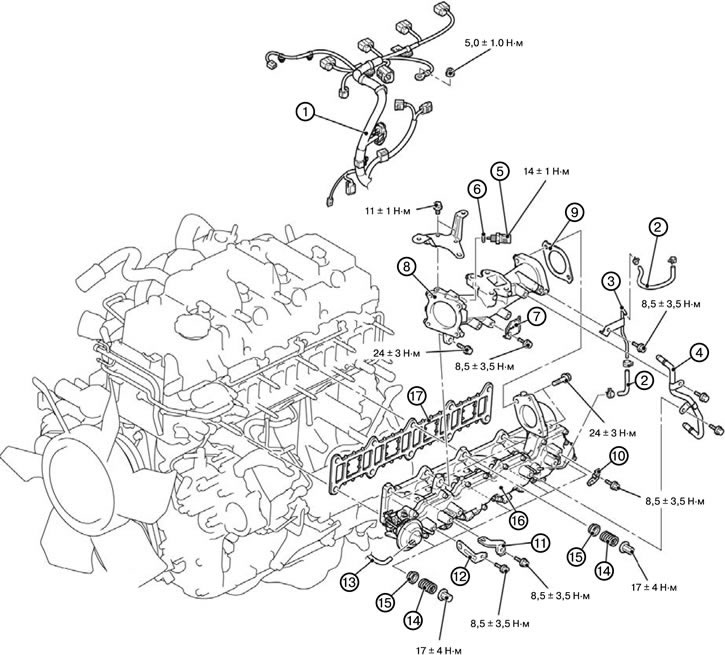 5,0 ± 1.0 Н·м

1

5

14 ± 1 Н·м

6

11 ± 1 Н·м

9

2

8

3

7

8,5 ± 3,5 Н·м

24 ± 3 Н·м

8,5 ± 3,5 Н·м

4

2

17

24 ± 3 Н·м

10

8,5 ± 3,5 Н·м

16

11

15

14

13

12

17 ± 4 Н·м

8,5 ± 3,5 Н·м

15

14

8,5 ± 3,5 Н·м

17 ± 4 Н·м