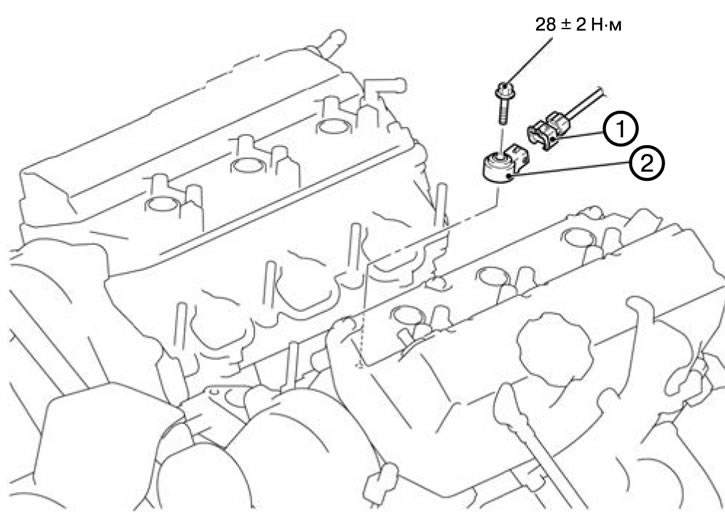 28 ± 2 Н·м

1

2