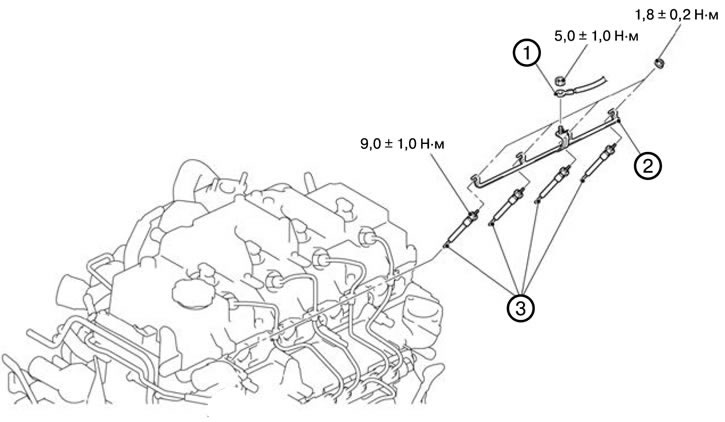 1,8 ± 0,2 Н·м

5,0 ± 1,0 Н·м

1

9,0 ± 1,0 Н·м

2

3