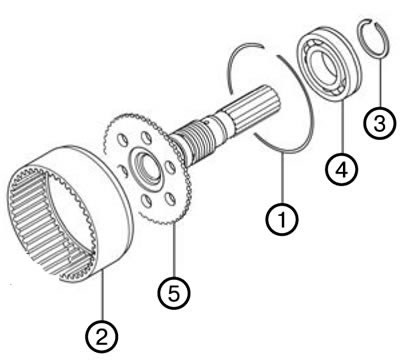 3
4
1
5
2