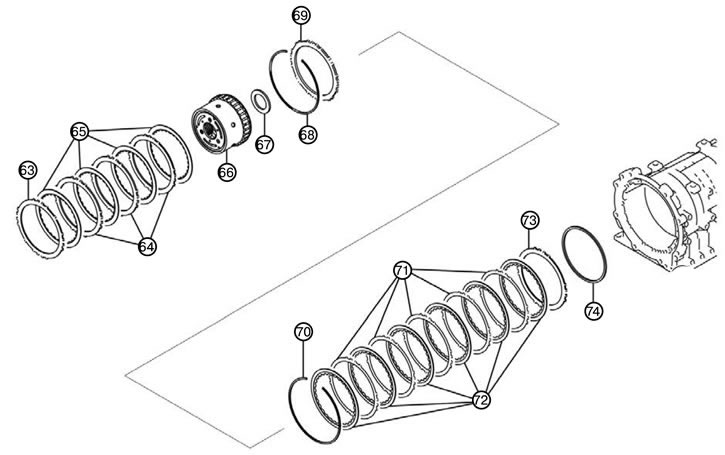 69
65
67
68
63
66
64
73
71
74
70
72